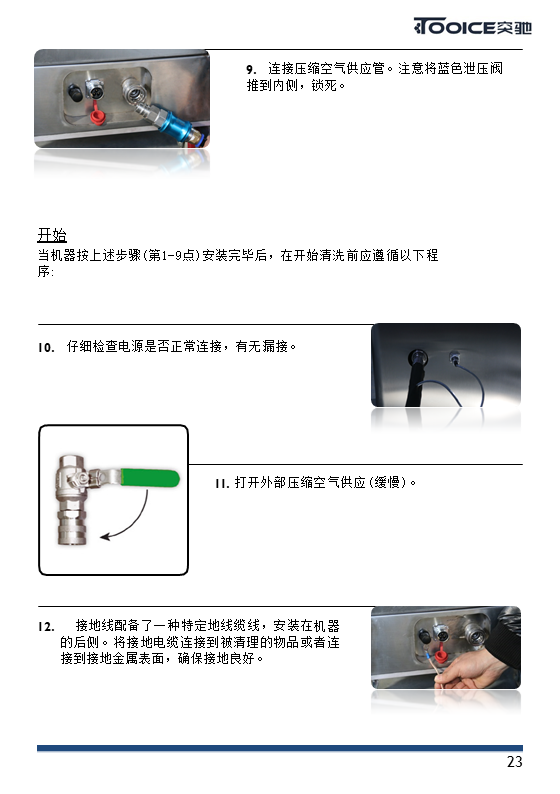 TOOICE突驰

9. 连接压缩空气供应管。注意将蓝色泄压阀推到内侧，锁死。

开始

当机器按上述步骤(第1-9点)安装完毕后，在开始清洗前应遵循以下程序:

10. 仔细检查电源是否正常连接，有无漏接。

11. 打开外部压缩空气供应(缓慢)。

12. 接地线配备了一种特定地线缆线，安装在机器的后侧。将接地电缆连接到被清理的物品或者连接到接地金属表面，确保接地良好。

23